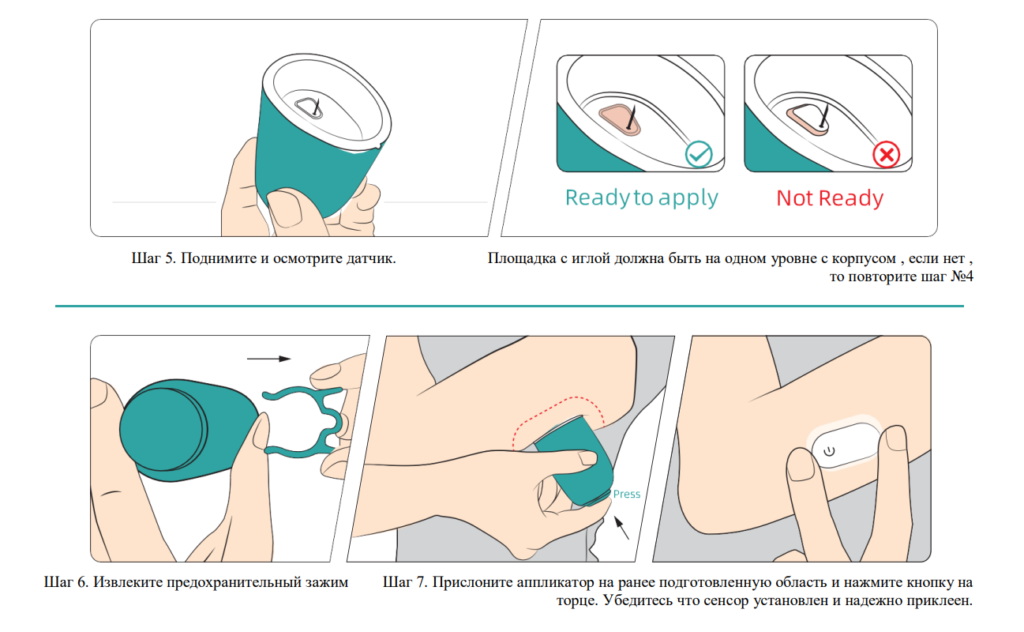 Ready to apply

Not Ready

Шаг 5. Поднимите и осмотрите датчик.

Площадка с иглой должна быть на одном уровне с корпусом , если нет , то повторите шаг №4

Press

Шаг 6. Извлеките предохранительный зажим

Шаг 7. Прислоните аппликатор на ранее подготовленную область и нажмите кнопку на торце. Убедитесь что сенсор установлен и надежно приклеен.