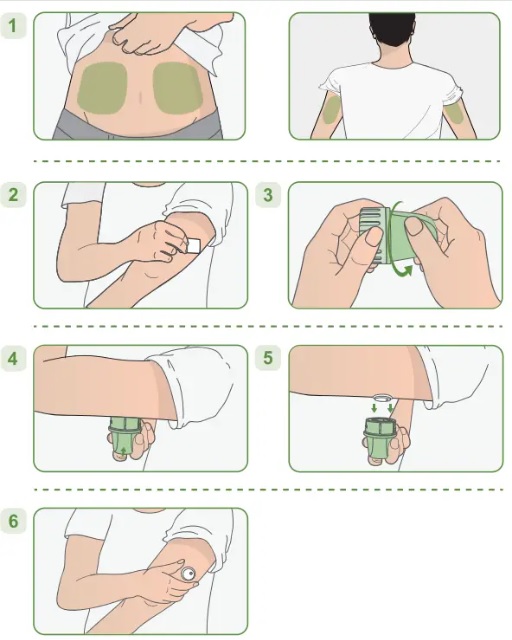 1

2

3

4

5

6